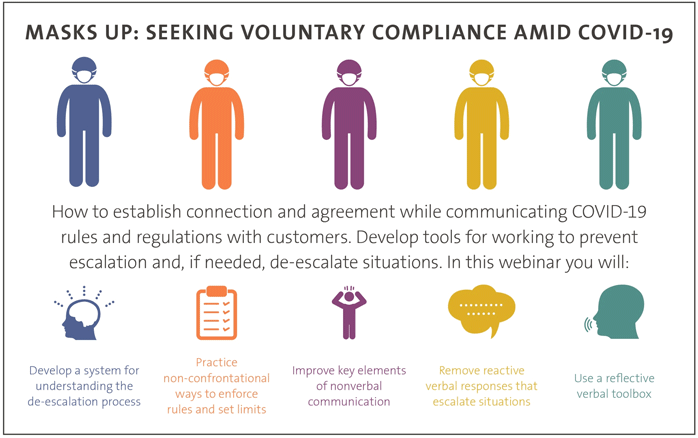 MASKS UP: SEEKING VOLUNTARY COMPLIANCE AMID COVID-19

How to establish connection and agreement while communicating COVID-19 rules and regulations with customers. Develop tools for working to prevent escalation and, if needed, de-escalate situations. In this webinar you will:

Develop a system for understanding the de-escalation process

Practice non-confrontational ways to enforce rules and set limits

Improve key elements of nonverbal communication

Remove reactive verbal responses that escalate situations

Use a reflective verbal toolbox